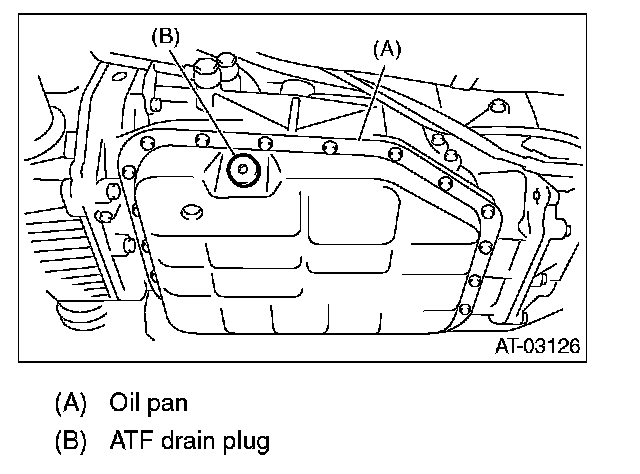 (B)
(A)
AT-03126

(A) Oil pan
(B) ATF drain plug