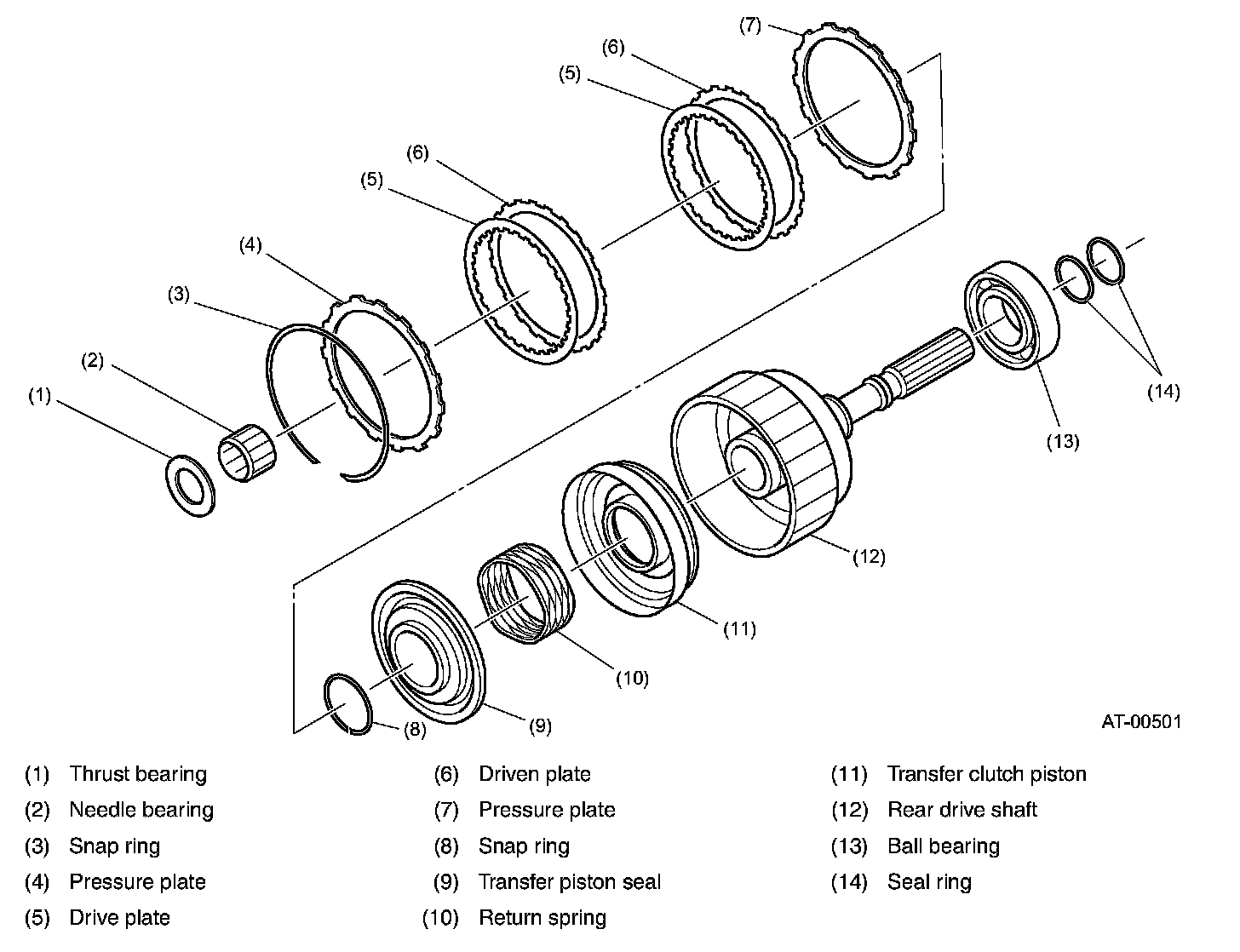 (7)
(6)
(5)
(6)
(5)
(4)
(3)
(2)
(1)
(14)
(13)
(12)
(11)
(10)
(9)
(8)
AT-00501

(1) Thrust bearing
(2) Needle bearing
(3) Snap ring
(4) Pressure plate
(5) Drive plate

(6) Driven plate
(7) Pressure plate
(8) Snap ring
(9) Transfer piston seal
(10) Return spring

(11) Transfer clutch piston
(12) Rear drive shaft
(13) Ball bearing
(14) Seal ring