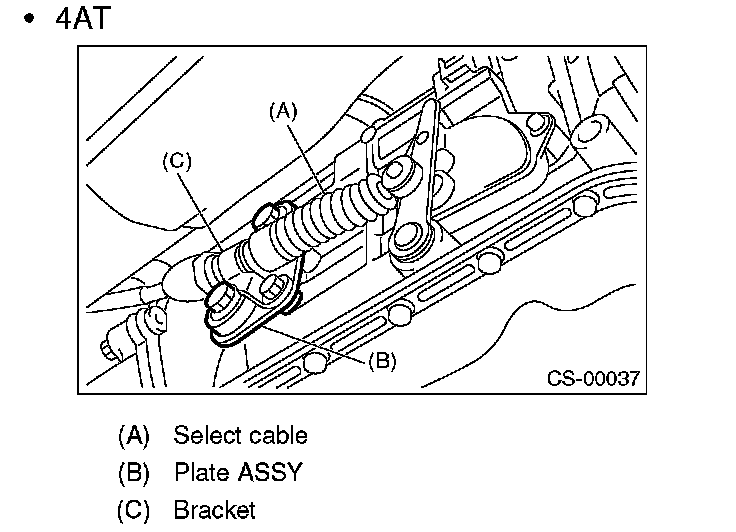 • 4AT

(A)

(C)

(B)

CS-00037

(A) Select cable

(B) Plate ASSY

(C) Bracket