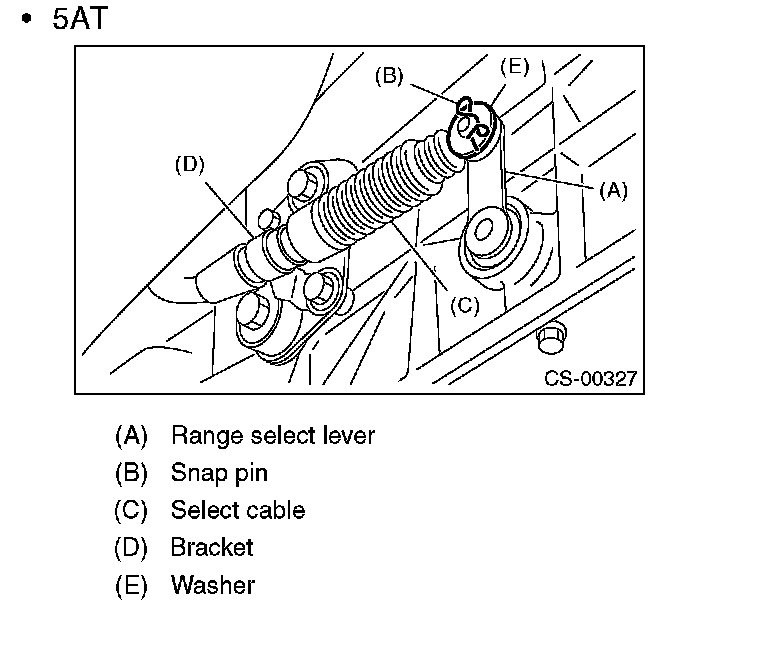 • 5AT

(B)
(E)
(D)
(A)
(C)
CS-00327

(A) Range select lever
(B) Snap pin
(C) Select cable
(D) Bracket
(E) Washer