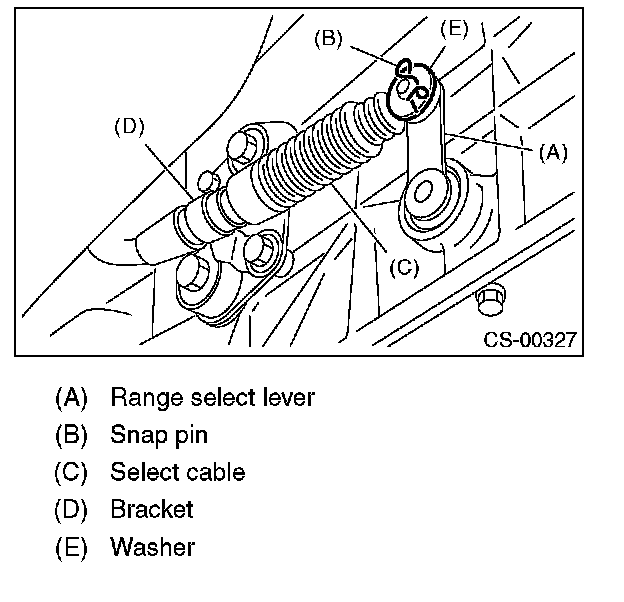 (B)
(E)
(D)
(A)
(C)
CS-00327

(A) Range select lever
(B) Snap pin
(C) Select cable
(D) Bracket
(E) Washer