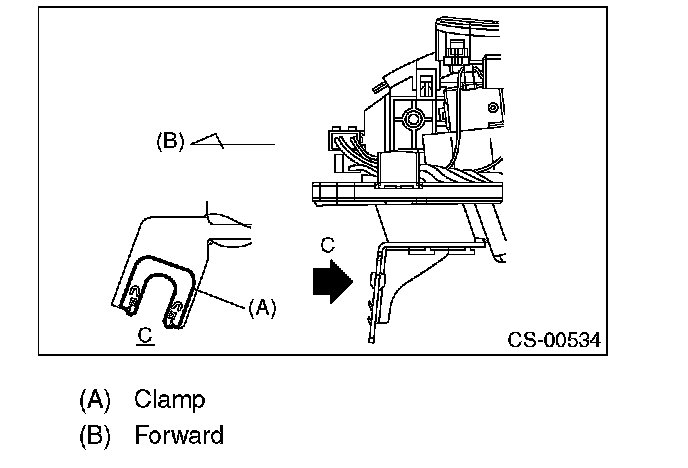 (B)

C

(A)

C

CS-00534

(A) Clamp
(B) Forward