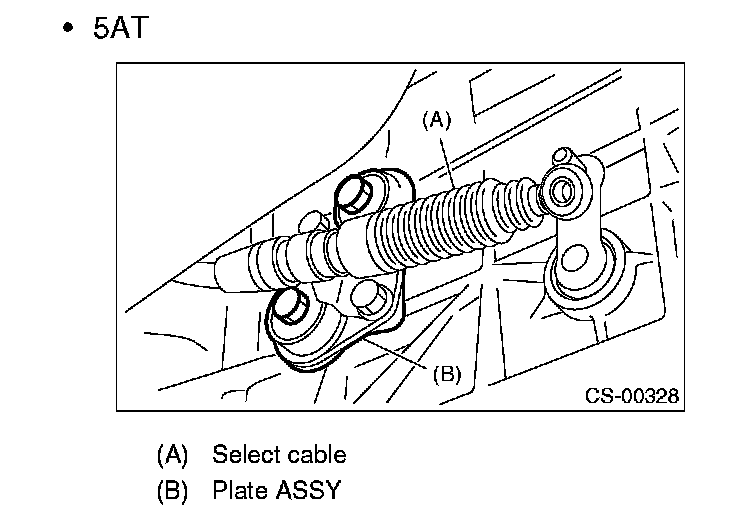 • 5AT

(A)

(B)

CS-00328

(A) Select cable
(B) Plate ASSY