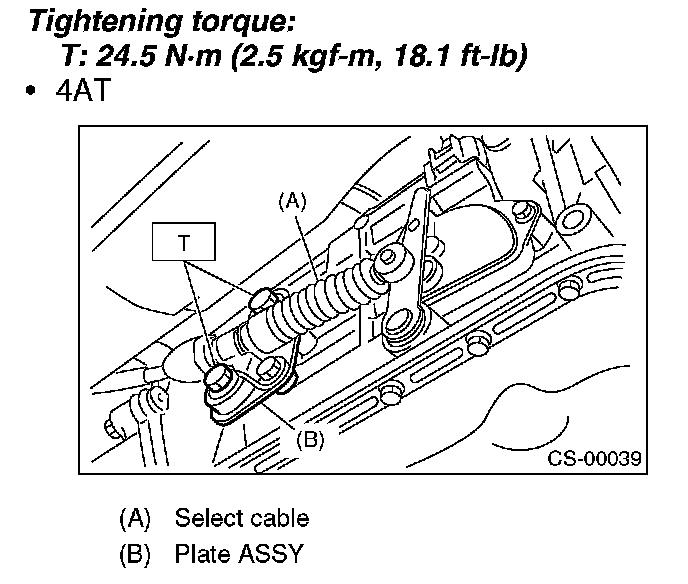 Tightening torque:
T: 24.5 N·m (2.5 kgf-m, 18.1 ft-lb)

• 4AT

(A)

T

(B)

CS-00039

(A) Select cable
(B) Plate ASSY