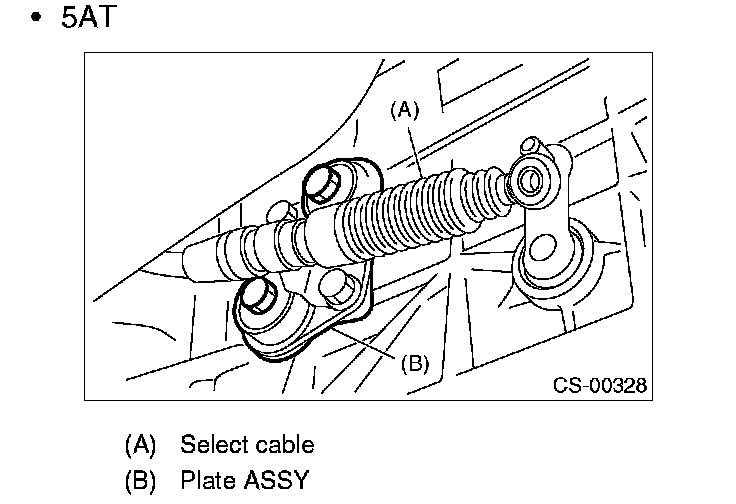 • 5AT

(A)

(B)

CS-00328

(A) Select cable
(B) Plate ASSY