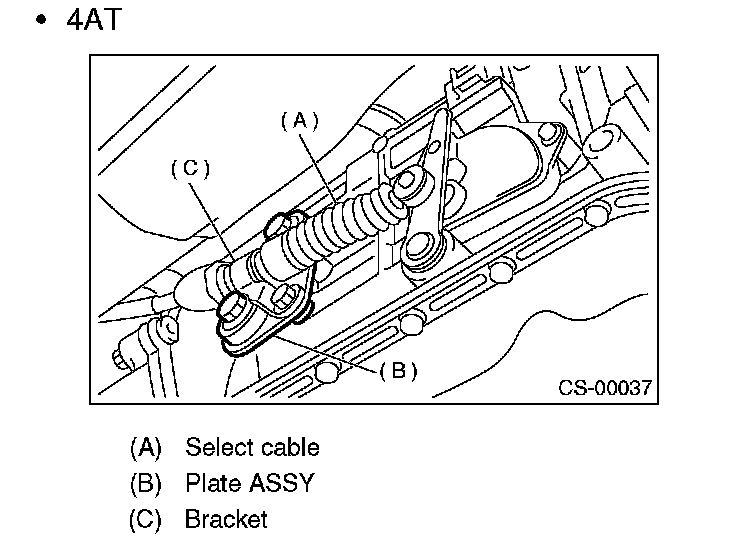 • 4AT

(A)

(C)

(B)

CS-00037

(A) Select cable
(B) Plate ASSY
(C) Bracket