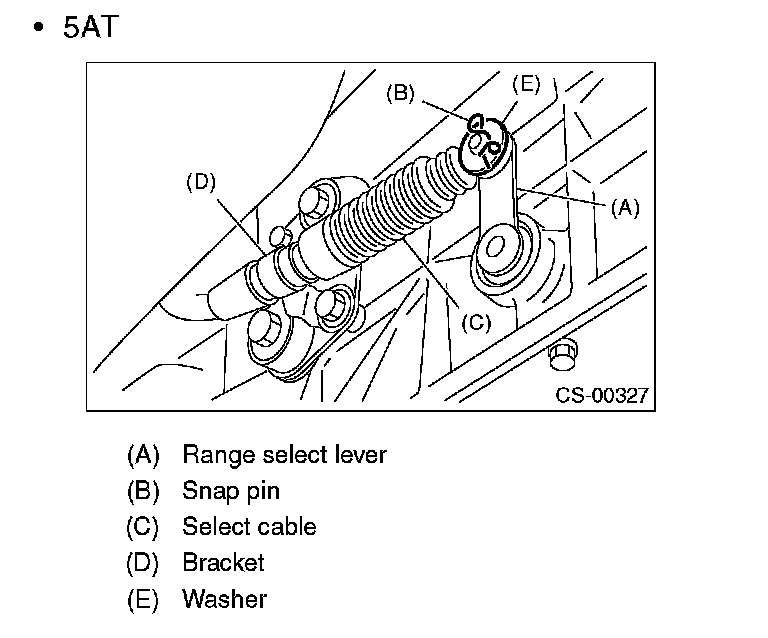 • 5AT

(B)
(E)
(D)
(A)
(C)
CS-00327

(A) Range select lever
(B) Snap pin
(C) Select cable
(D) Bracket
(E) Washer