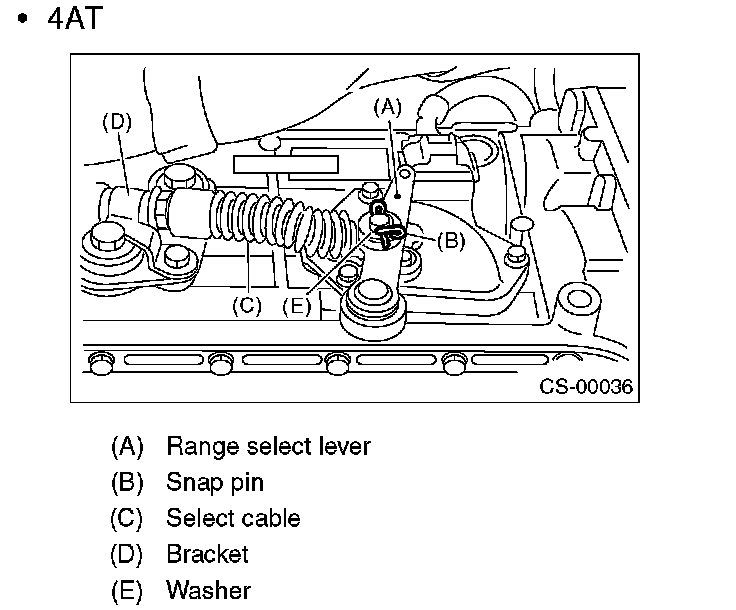 • 4AT

(D)
(A)
(B)
(C)
(E)
CS-00036

(A) Range select lever
(B) Snap pin
(C) Select cable
(D) Bracket
(E) Washer