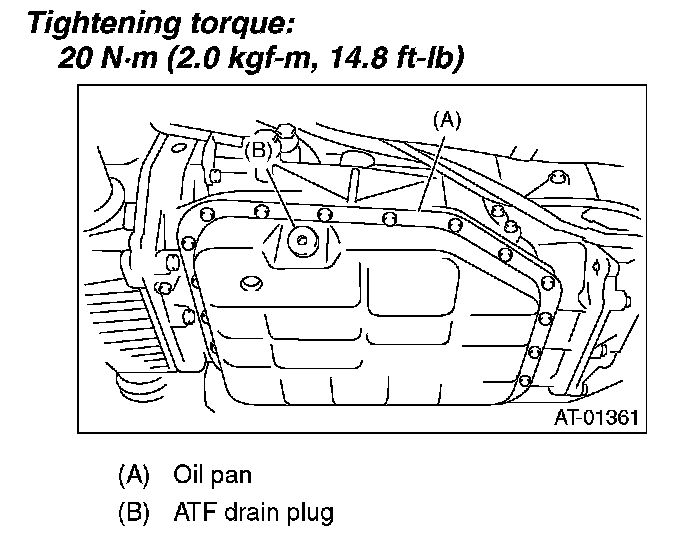 Tightening torque:
20 N·m (2.0 kgf-m, 14.8 ft-lb)

(A)

(B)

AT-01361

(A) Oil pan
(B) ATF drain plug