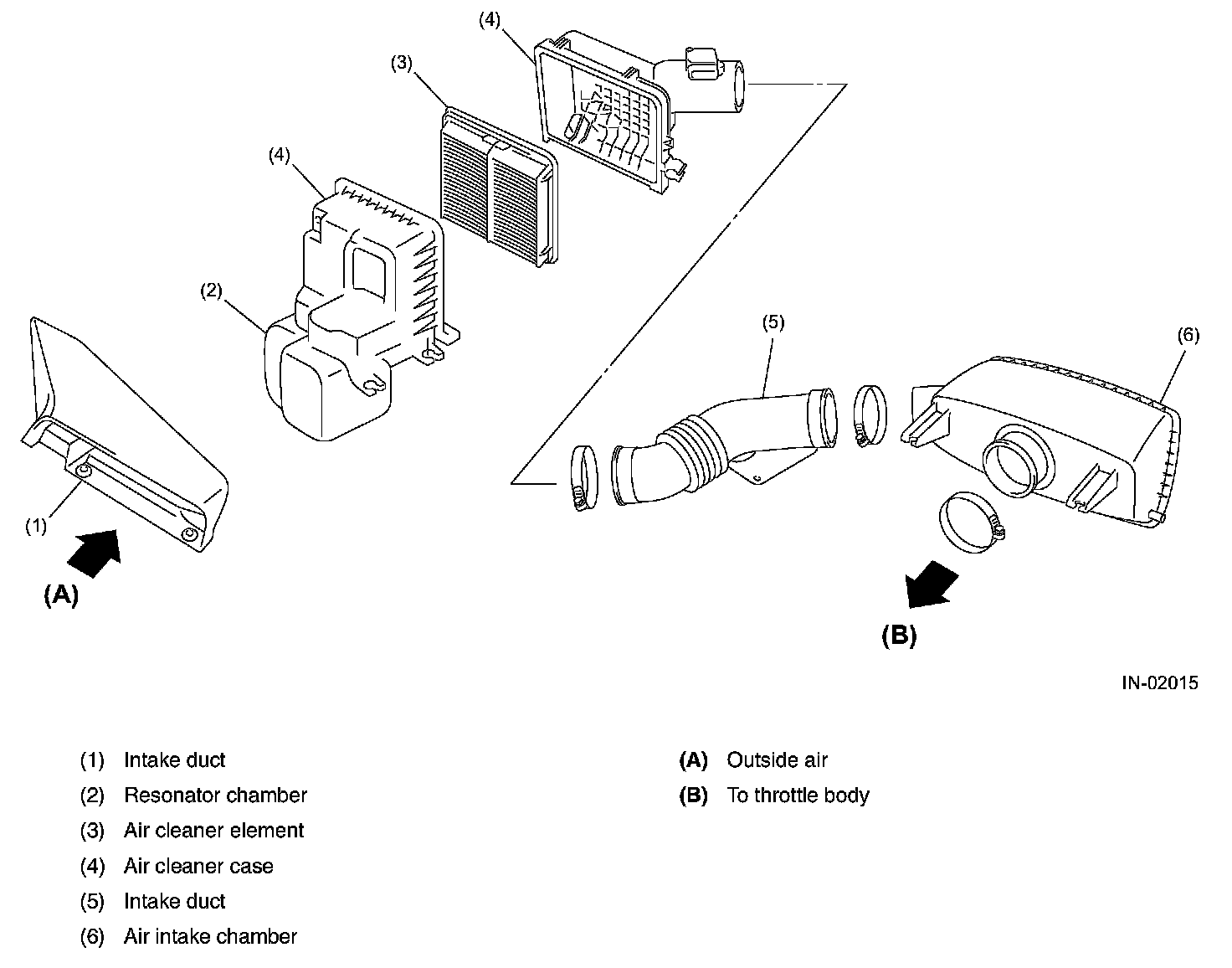 (4)

(3)

(4)

(2)

(5)

(6)

(1)

(A)

(B)

IN-02015

(1) Intake duct
(2) Resonator chamber
(3) Air cleaner element
(4) Air cleaner case
(5) Intake duct
(6) Air intake chamber

(A) Outside air
(B) To throttle body