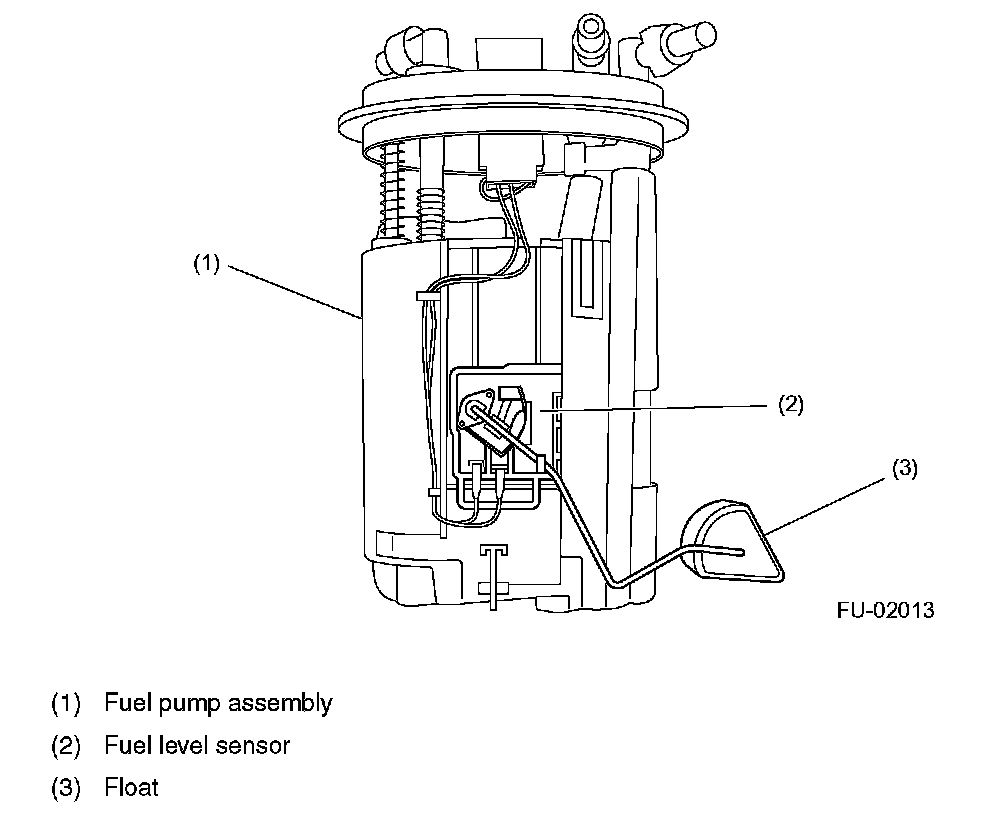 (1)

(2)

(3)

FU-02013

(1) Fuel pump assembly

(2) Fuel level sensor

(3) Float