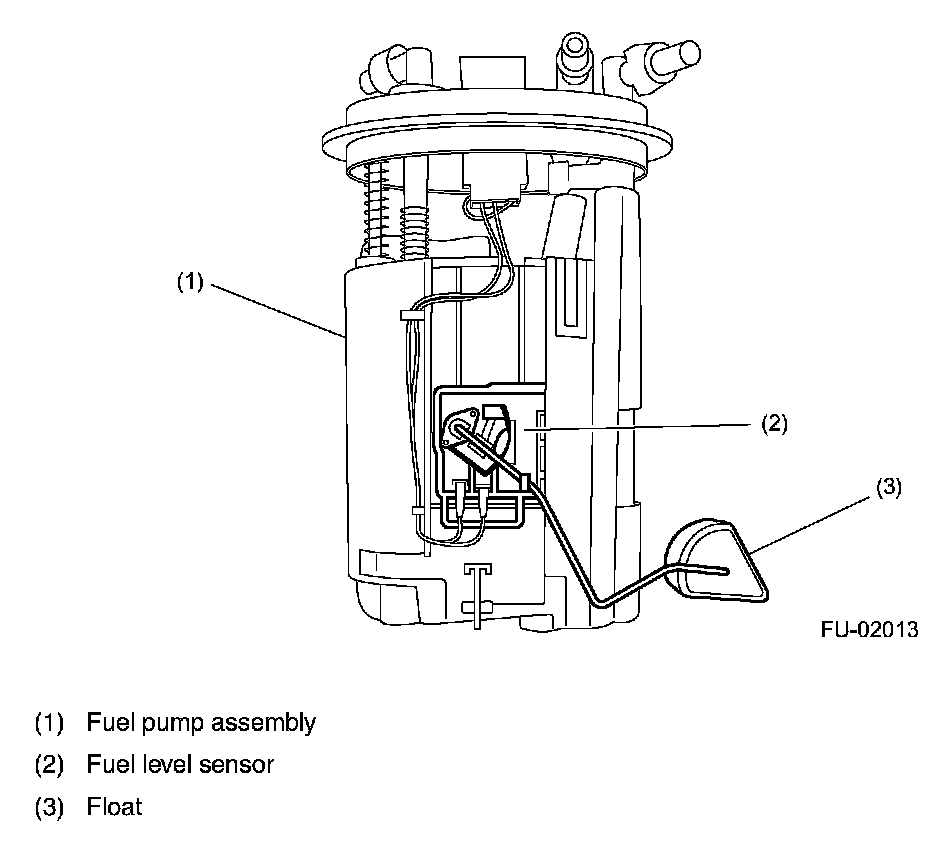 (1)

(2)

(3)

FU-02013

(1) Fuel pump assembly

(2) Fuel level sensor

(3) Float