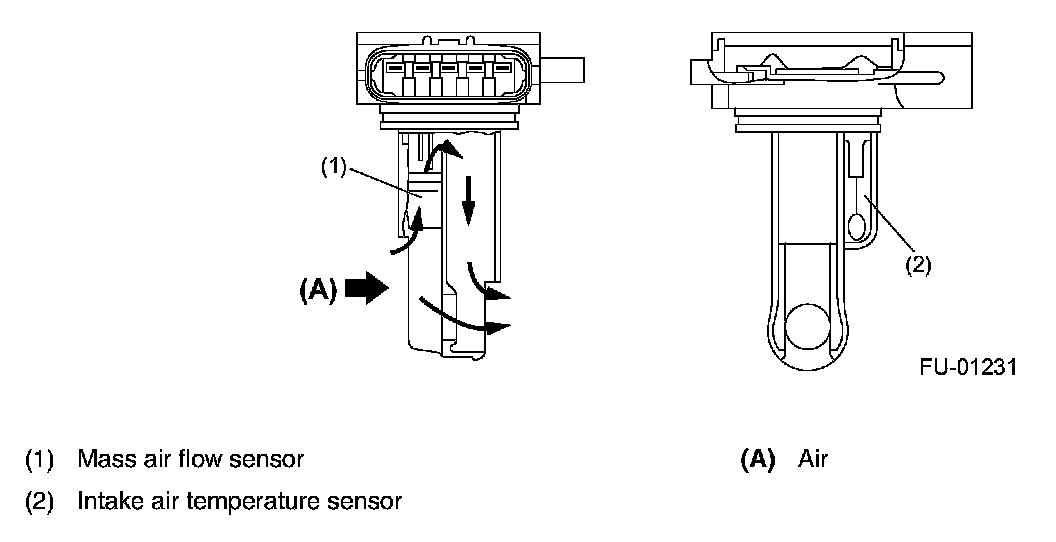 (1)

(A)

(2)

FU-01231

(1) Mass air flow sensor

(2) Intake air temperature sensor

(A) Air