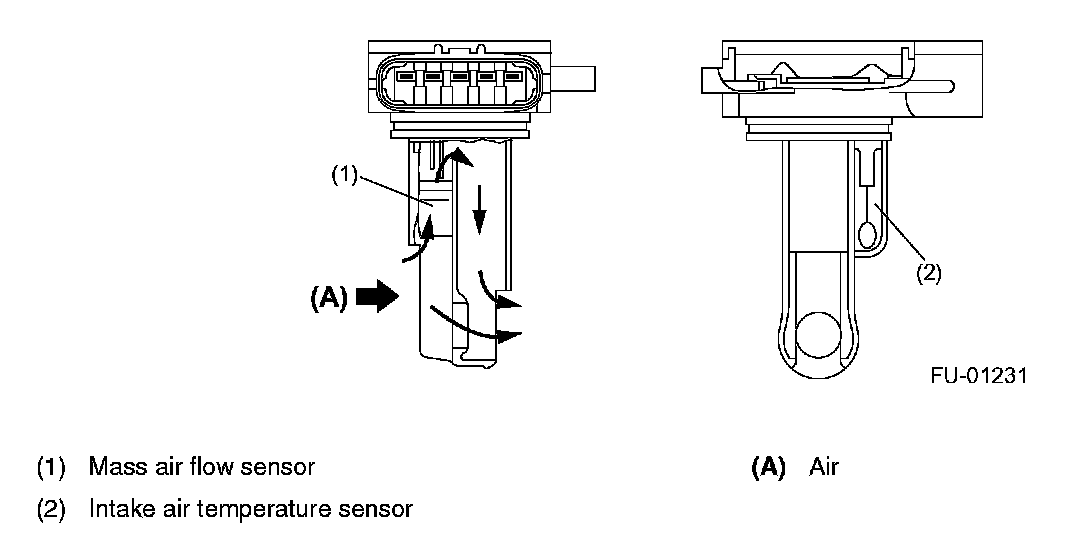 (1)

(A)

(2)

FU-01231

(1) Mass air flow sensor

(2) Intake air temperature sensor

(A) Air