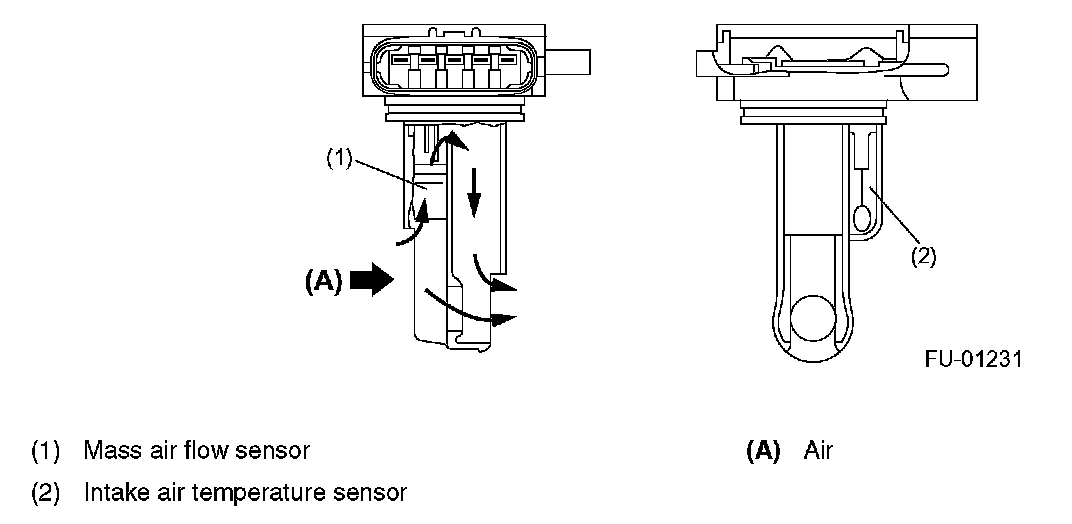 (1)

(A)

(2)

FU-01231

(1) Mass air flow sensor

(2) Intake air temperature sensor

(A) Air