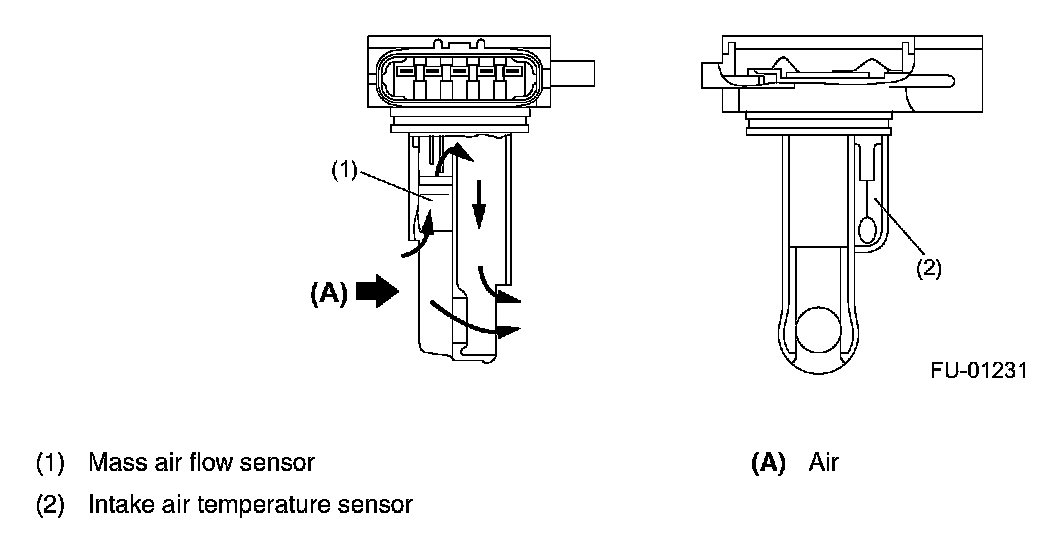 (1)

(A)

(2)

FU-01231

(1) Mass air flow sensor

(2) Intake air temperature sensor

(A) Air