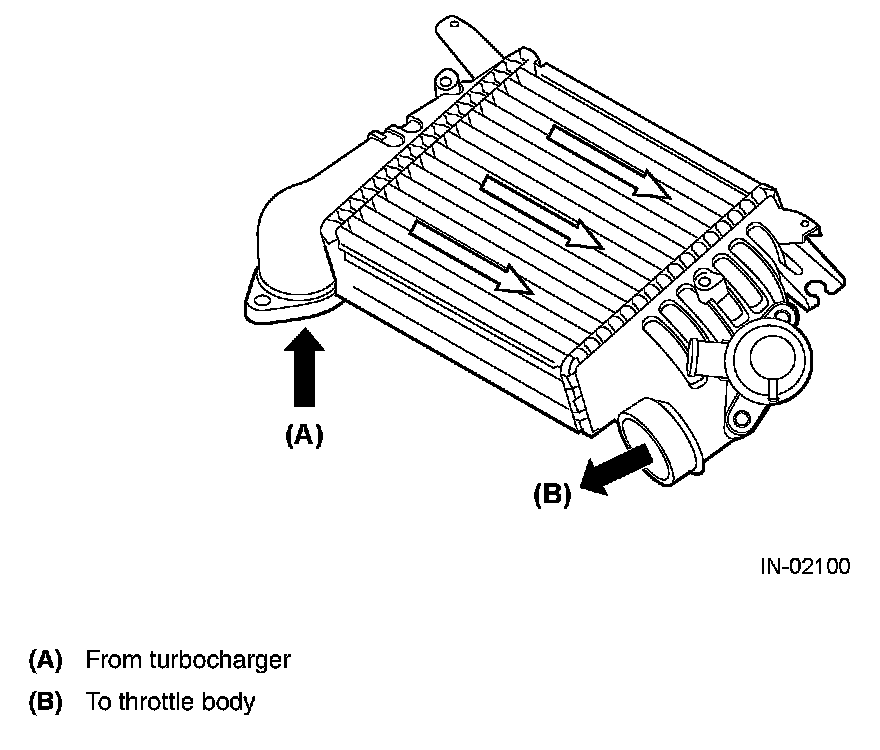 (A)

(B)

IN-02100

(A) From turbocharger

(B) To throttle body