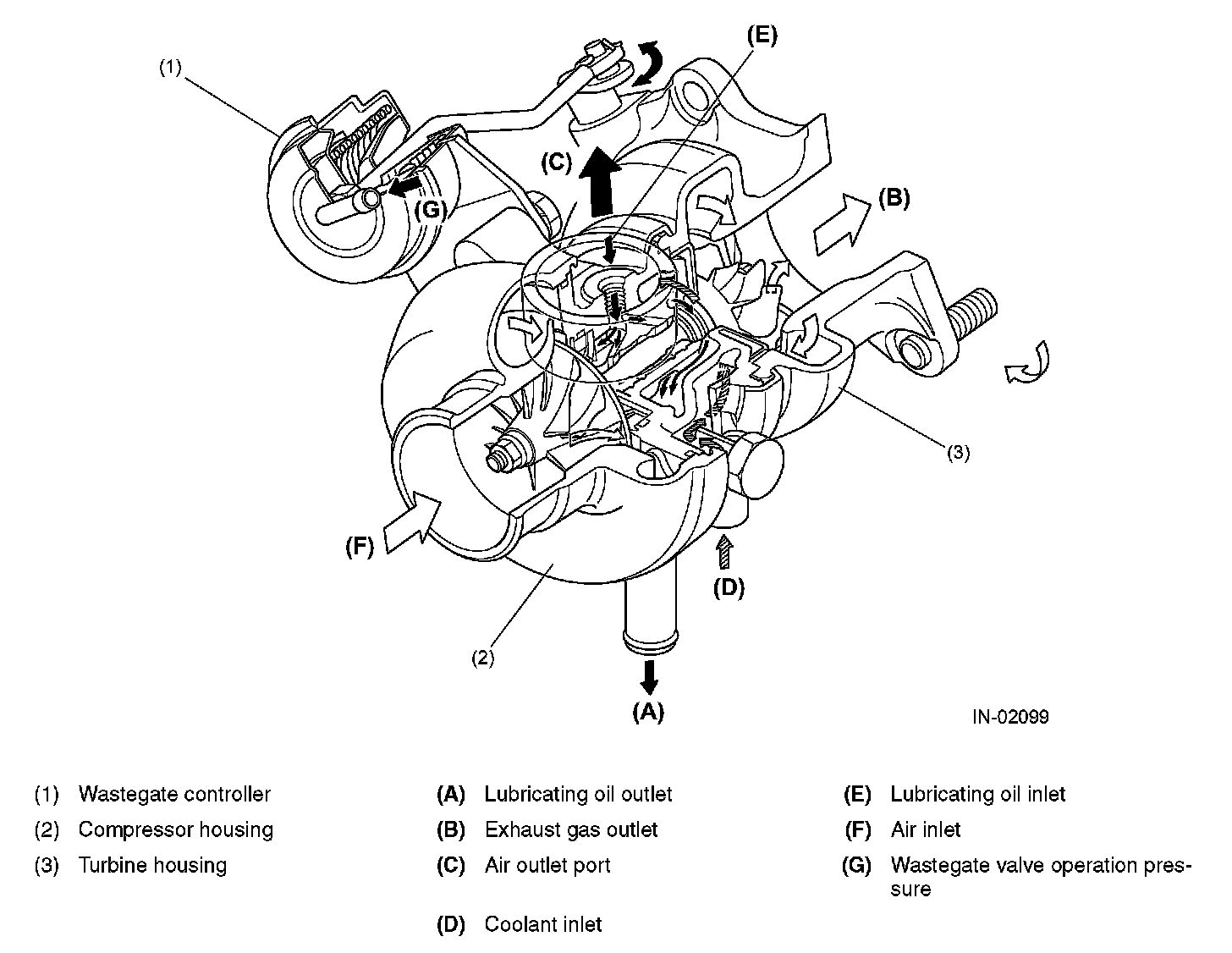 (1)

(E)

(C)

(G)

(B)

(3)

(F)

(D)

(2)

(A)

IN-02099

(1) Wastegate controller
(2) Compressor housing
(3) Turbine housing

(A) Lubricating oil outlet
(B) Exhaust gas outlet
(C) Air outlet port
(D) Coolant inlet

(E) Lubricating oil inlet
(F) Air inlet
(G) Wastegate valve operation pressure