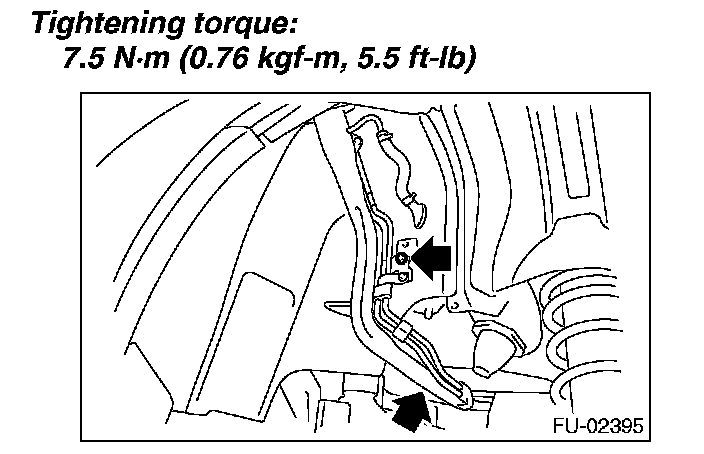 Tightening torque:
7.5 N·m (0.76 kgf-m, 5.5 ft-lb)

FU-02395