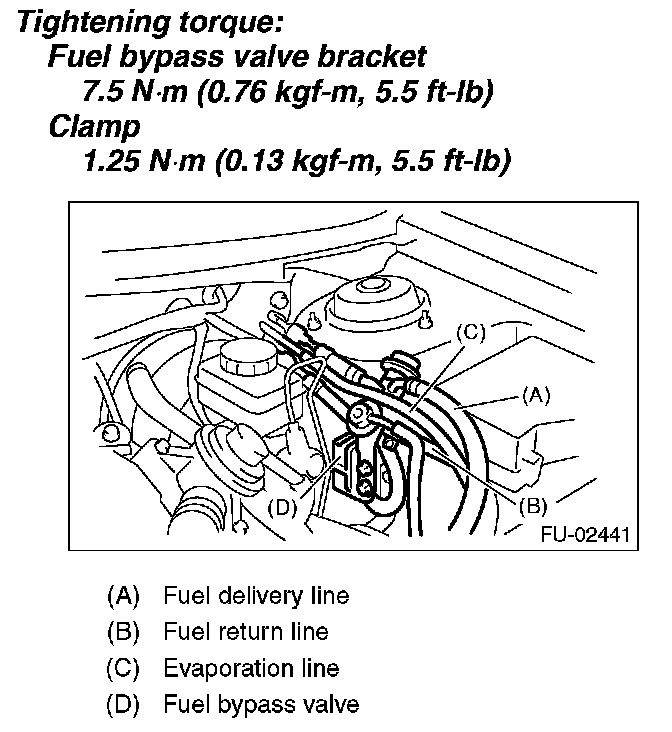 Tightening torque:
Fuel bypass valve bracket
7.5 N·m (0.76 kgf-m, 5.5 ft-lb)
Clamp
1.25 N·m (0.13 kgf-m, 5.5 ft-lb)

(C)
(A)
(D)
(B)
FU-02441

(A) Fuel delivery line
(B) Fuel return line
(C) Evaporation line
(D) Fuel bypass valve