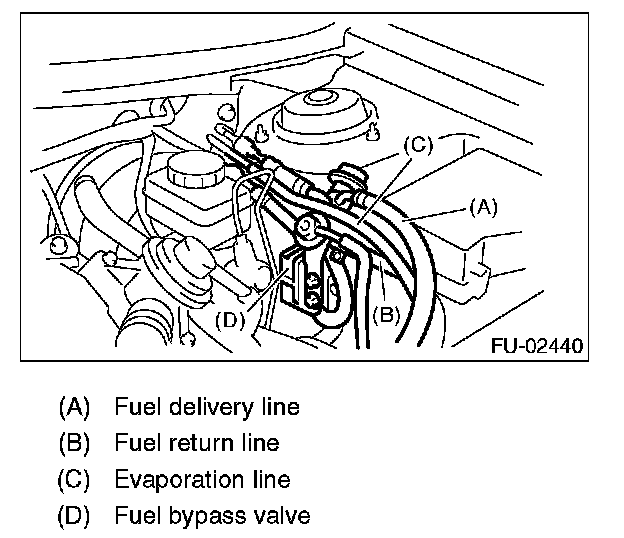 (C)
(A)
(D)
(B)
FU-02440

(A) Fuel delivery line
(B) Fuel return line
(C) Evaporation line
(D) Fuel bypass valve