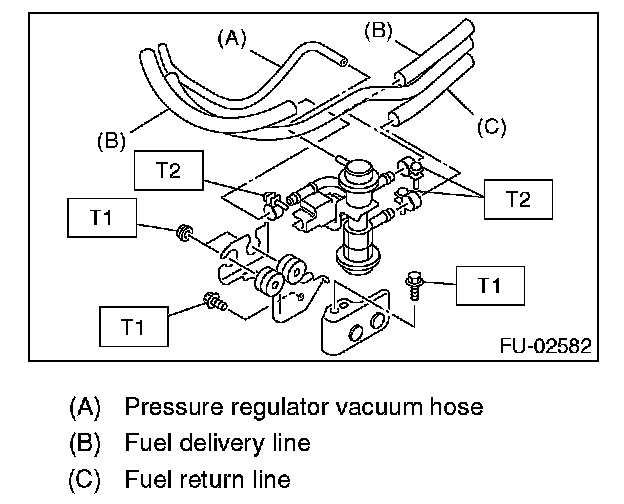 (A)
(B)
(B)
(C)
T2
T2
T1
T1
T1
FU-02582

(A) Pressure regulator vacuum hose
(B) Fuel delivery line
(C) Fuel return line