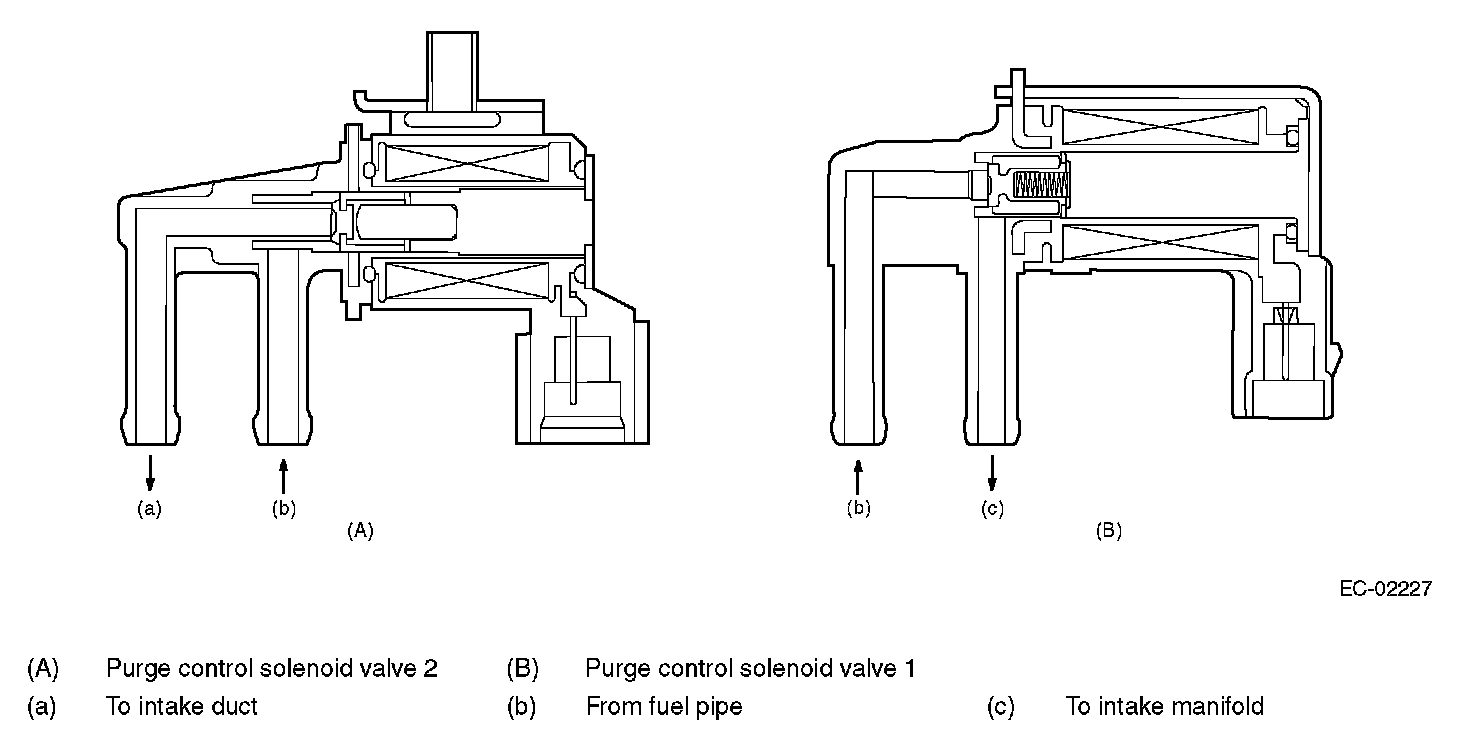 (a)
(b)
(A)

(b)
(c)
(B)

EC-02227

(A) Purge control solenoid valve 2
(B) Purge control solenoid valve 1
(a) To intake duct
(b) From fuel pipe
(c) To intake manifold