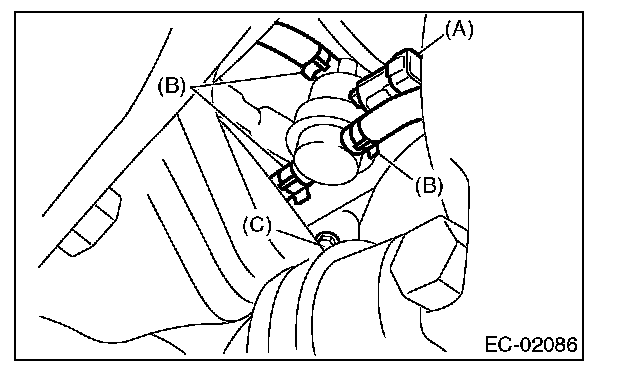 (A)
(B)
(B)
(C)
EC-02086