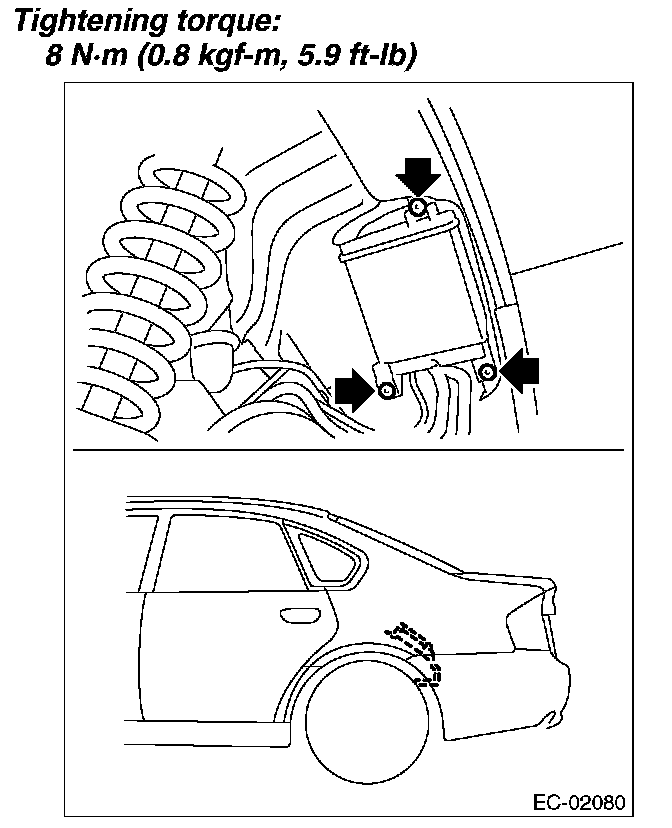 Tightening torque:
8 N·m (0.8 kgf-m, 5.9 ft-lb)

EC-02080