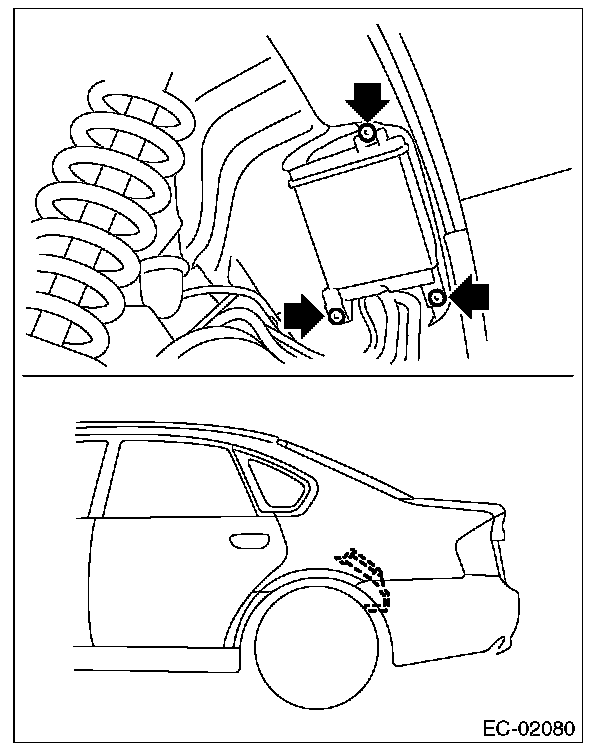 EC-02080