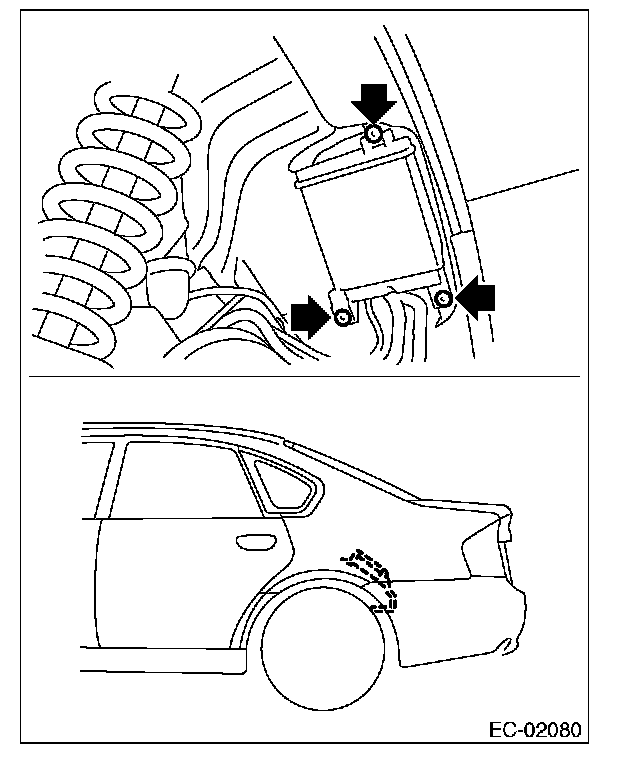 EC-02080