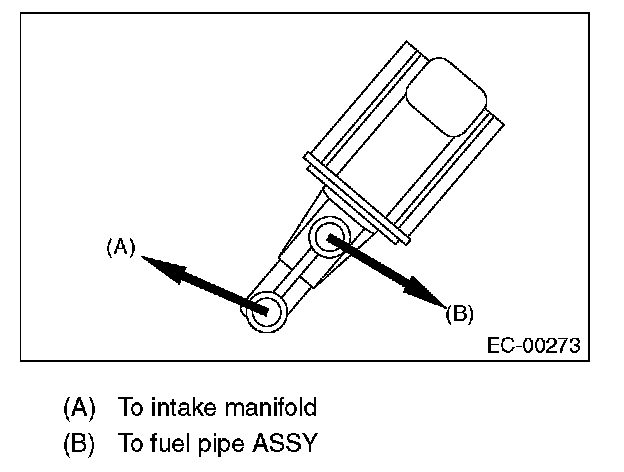 (A)

(B)

EC-00273

(A) To intake manifold
(B) To fuel pipe ASSY