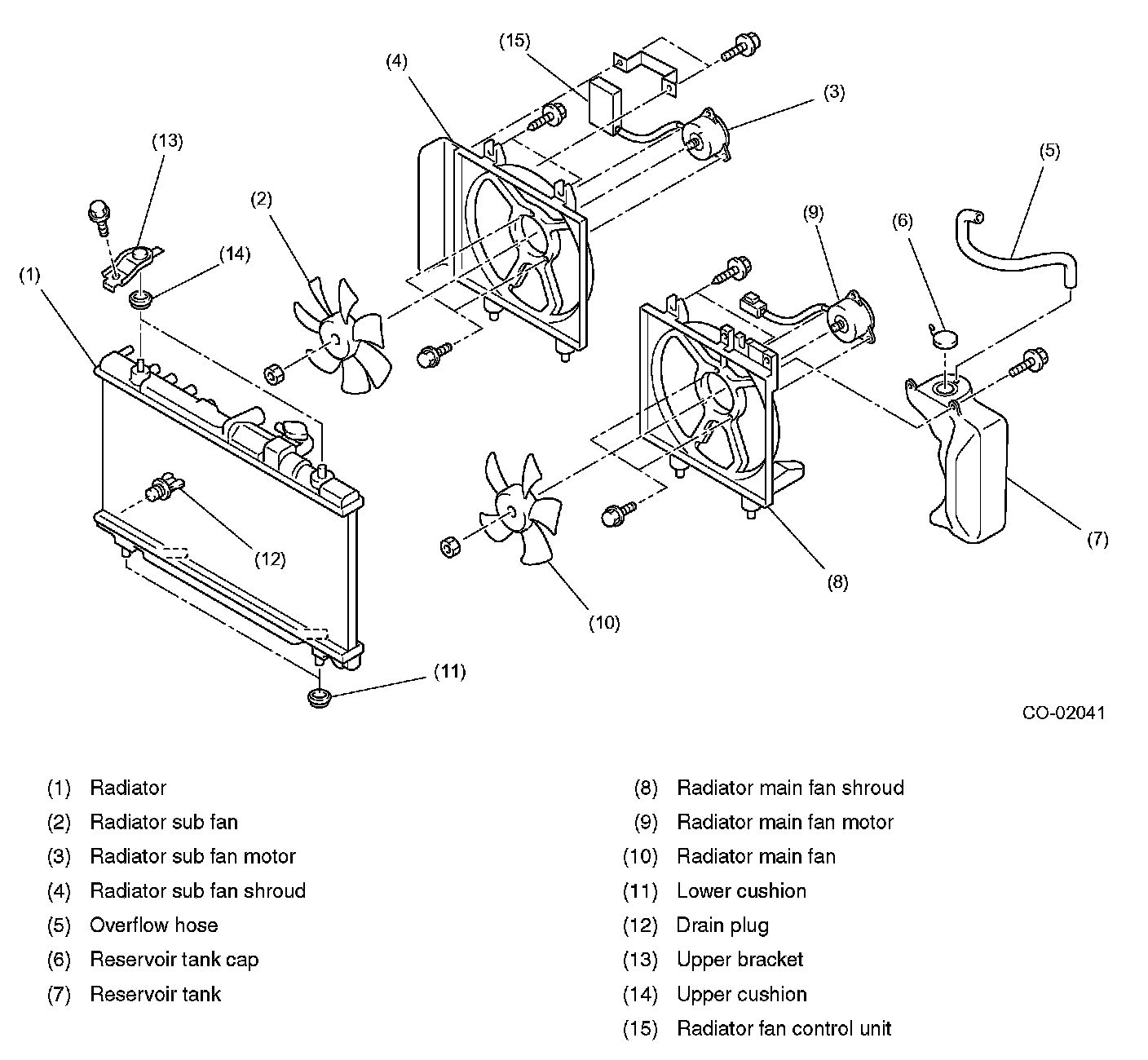 (15)
(4)
(3)
(13)
(5)
(2)
(9)
(6)
(14)
(1)
(12)
(7)
(8)
(10)
(11)
CO-02041

(1) Radiator
(2) Radiator sub fan
(3) Radiator sub fan motor
(4) Radiator sub fan shroud
(5) Overflow hose
(6) Reservoir tank cap
(7) Reservoir tank

(8) Radiator main fan shroud
(9) Radiator main fan motor
(10) Radiator main fan
(11) Lower cushion
(12) Drain plug
(13) Upper bracket
(14) Upper cushion
(15) Radiator fan control unit