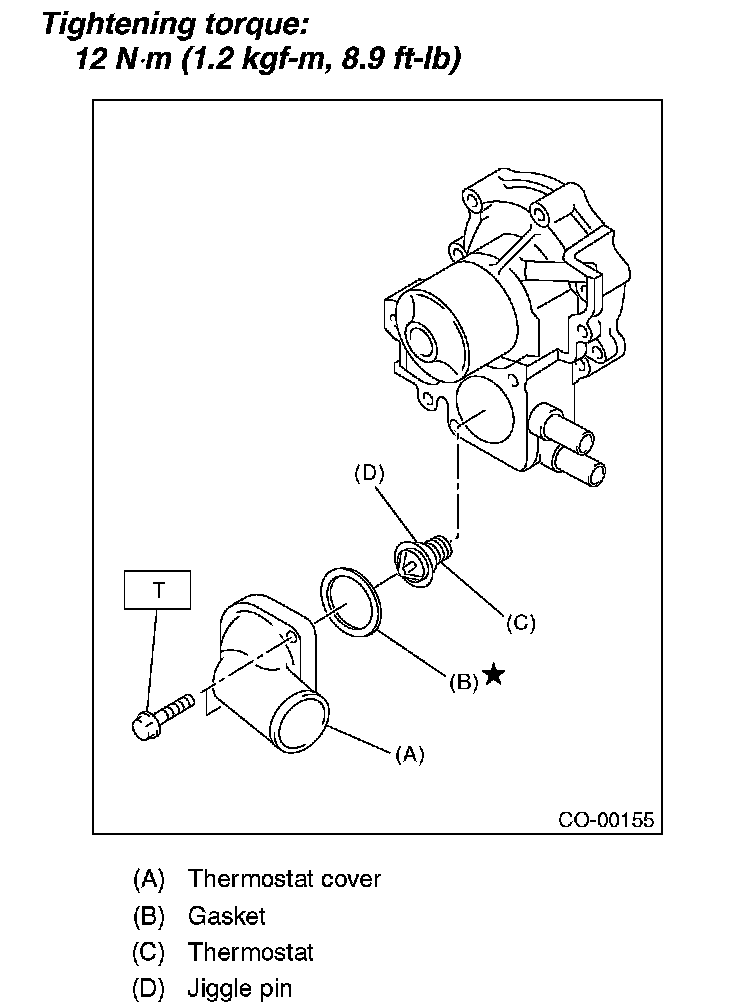 Tightening torque:
12 N·m (1.2 kgf-m, 8.9 ft-lb)

(D)

T

(C)

(B) ★

(A)

CO-00155

(A) Thermostat cover
(B) Gasket
(C) Thermostat
(D) Jiggle pin