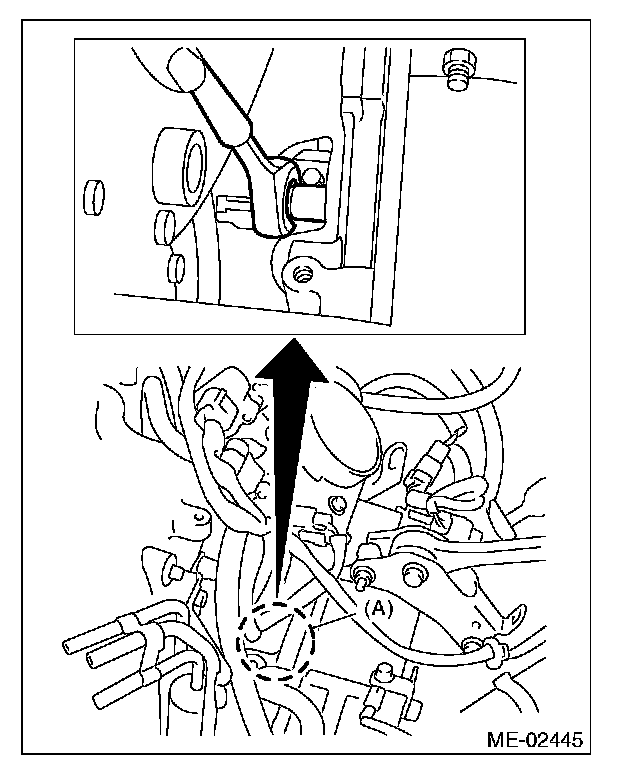 (A)

ME-02445