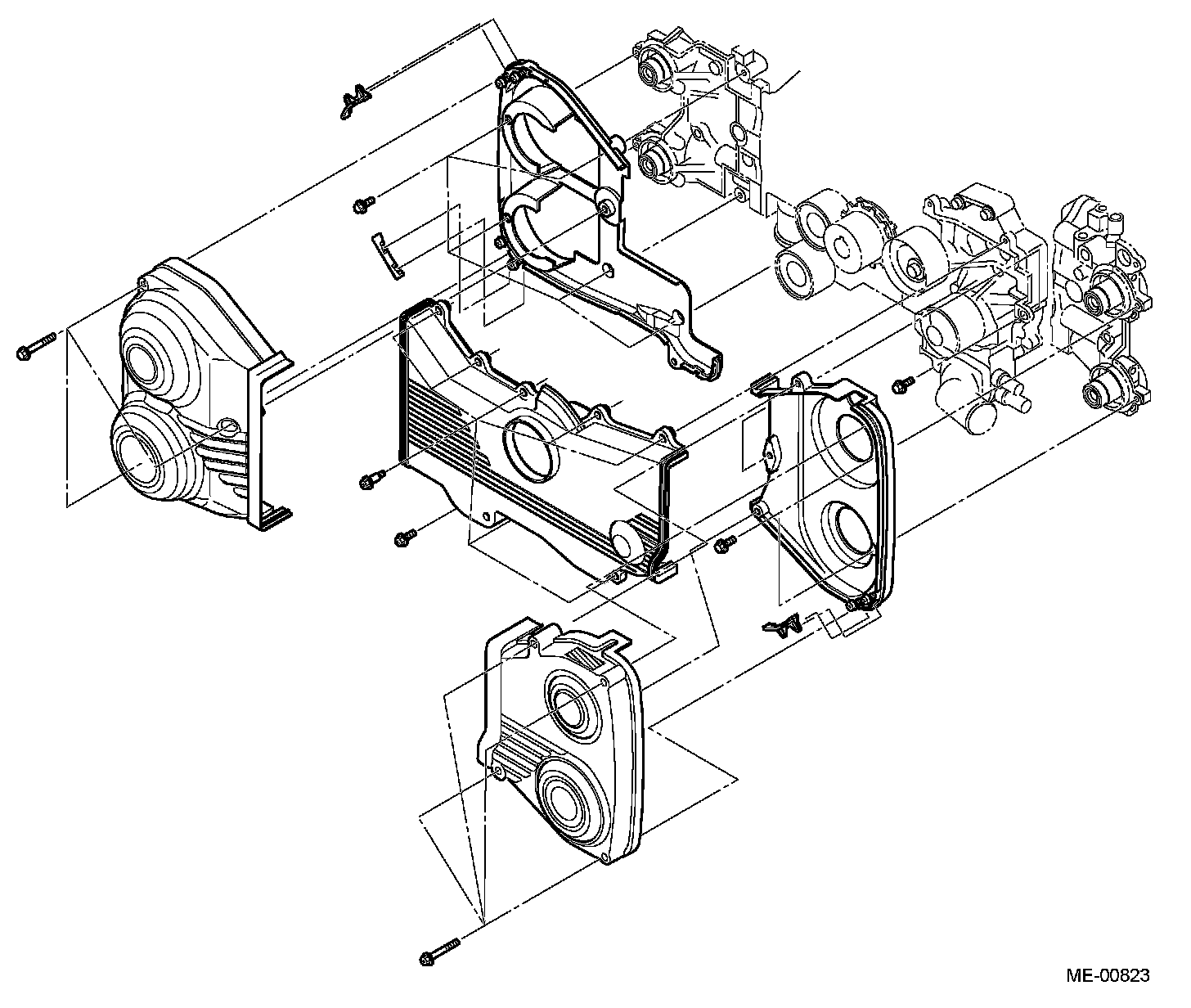 ME-00823