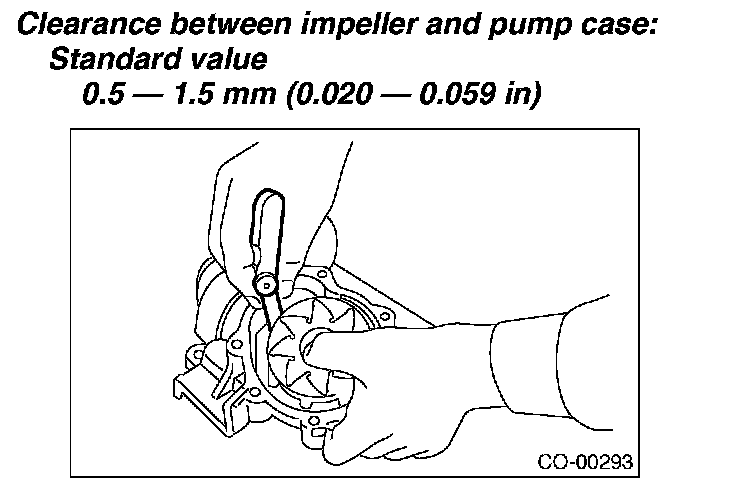 Clearance between impeller and pump case:
Standard value
0.5 — 1.5 mm (0.020 — 0.059 in)

CO-00293