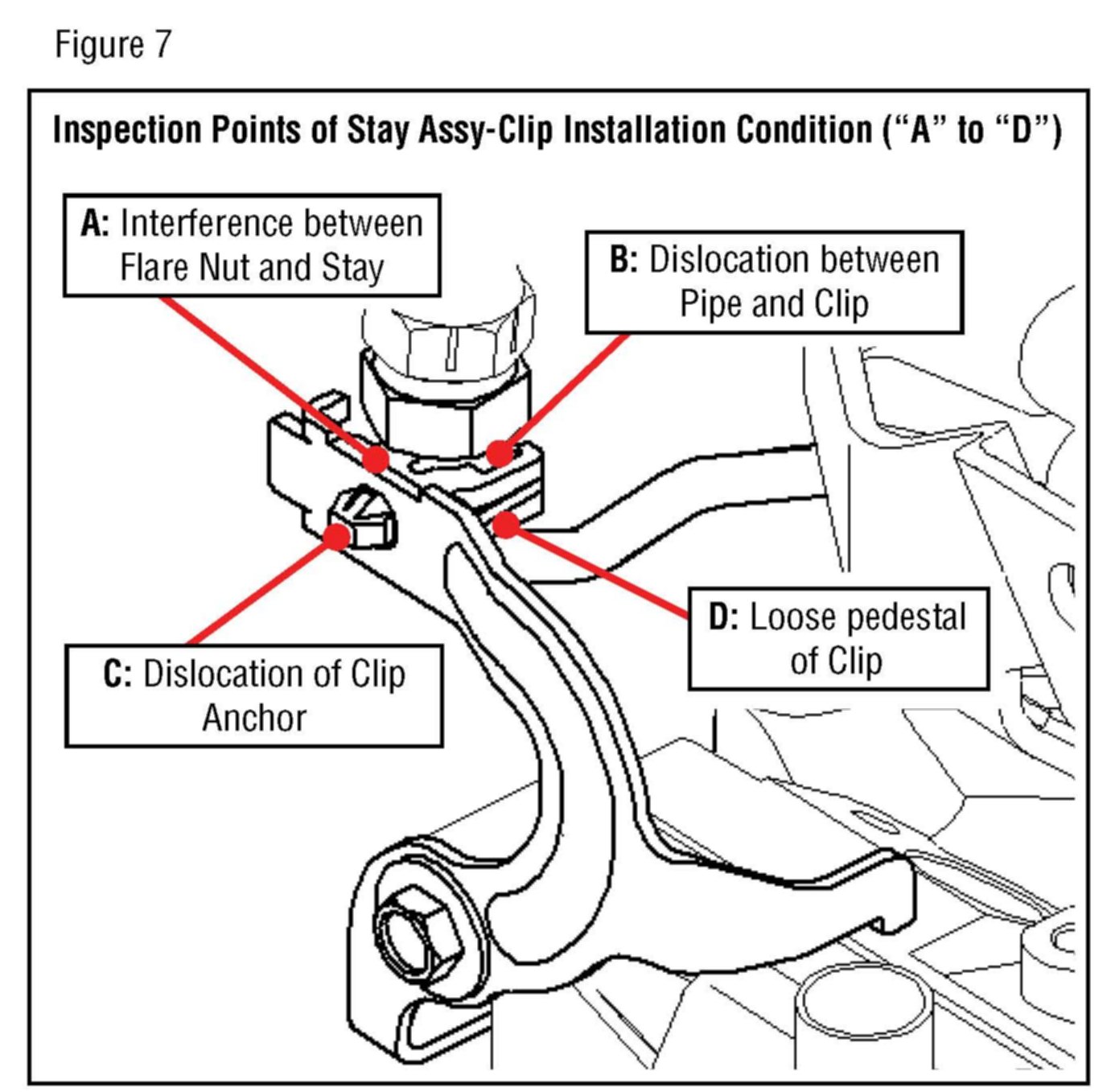 Figure 7

Inspection Points of Stay Assy-Clip Installation Condition (“A” to “D”)

A: Interference between Flare Nut and Stay

B: Dislocation between Pipe and Clip

C: Dislocation of Clip Anchor

D: Loose pedestal of Clip