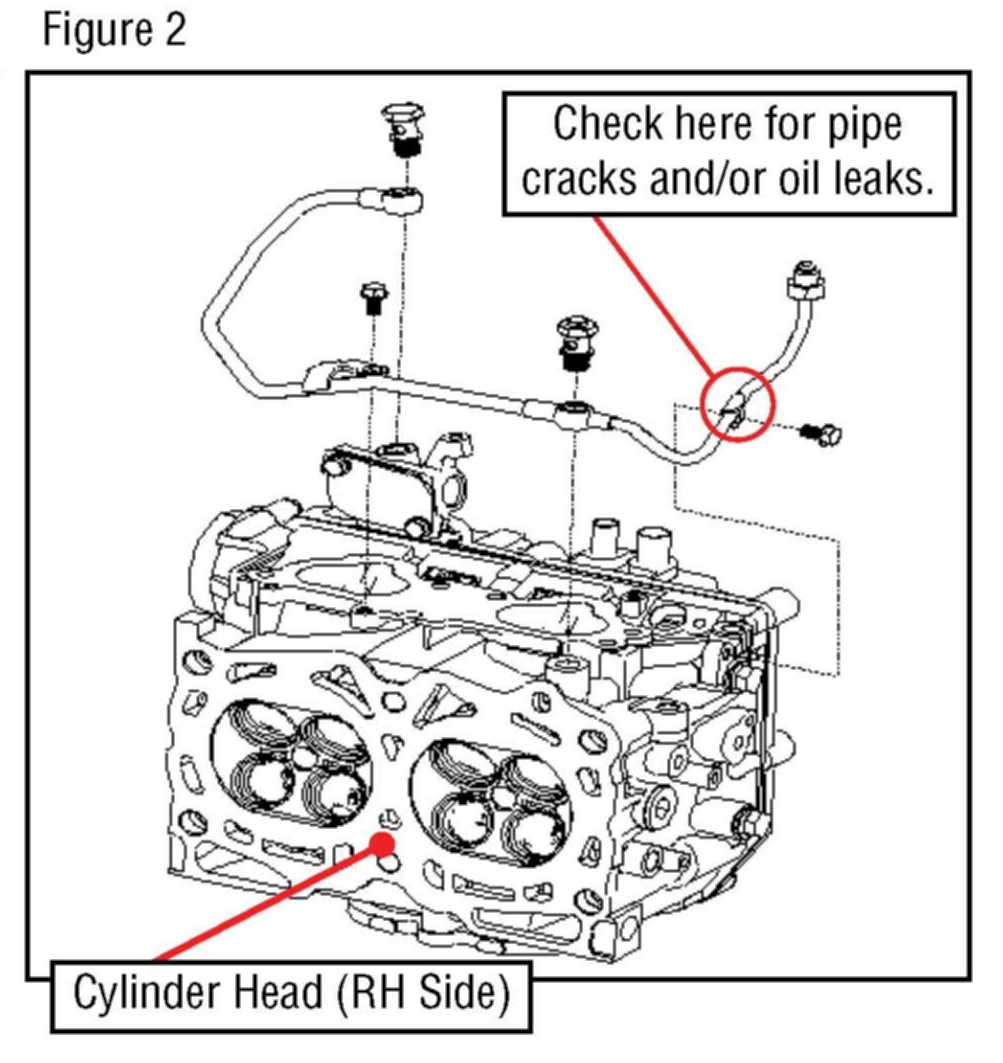 Figure 2

Check here for pipe cracks and/or oil leaks.

Cylinder Head (RH Side)