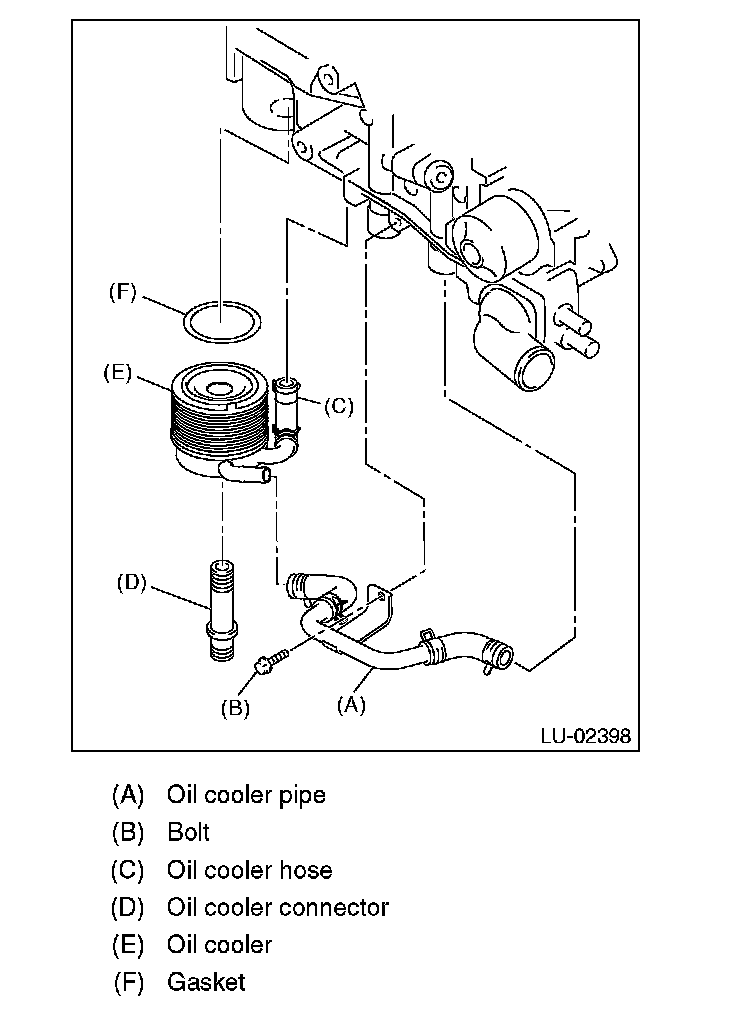 (F)
(E)
(C)
(D)
(B)
(A)
LU-02398

(A) Oil cooler pipe
(B) Bolt
(C) Oil cooler hose
(D) Oil cooler connector
(E) Oil cooler
(F) Gasket