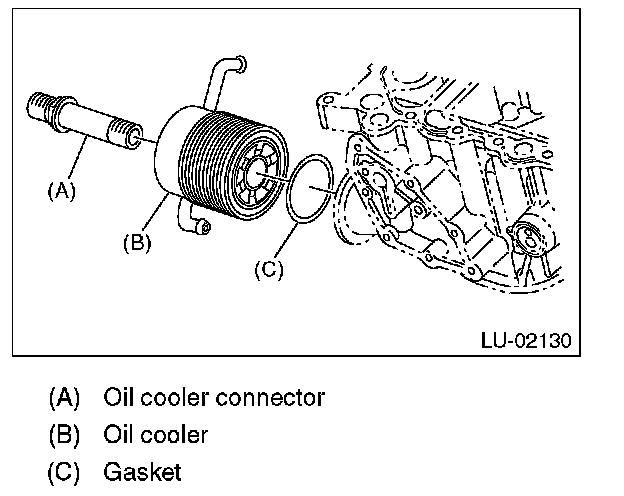 (A)

(B)

(C)

LU-02130

(A) Oil cooler connector
(B) Oil cooler
(C) Gasket