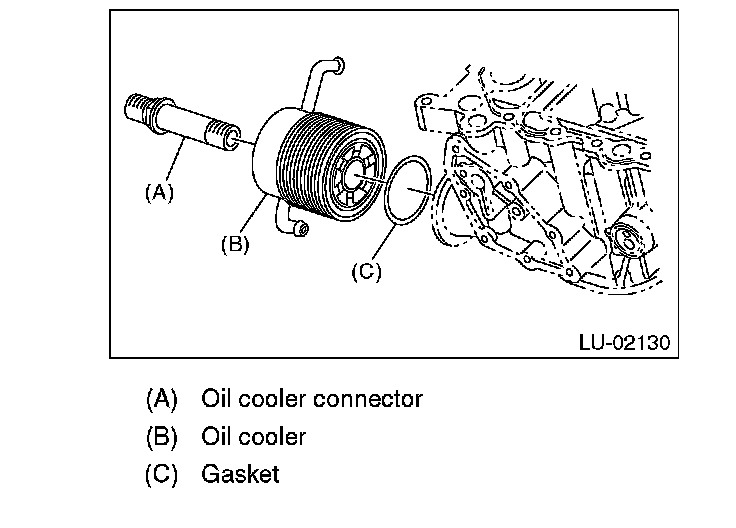 (A)

(B)

(C)

LU-02130

(A) Oil cooler connector
(B) Oil cooler
(C) Gasket