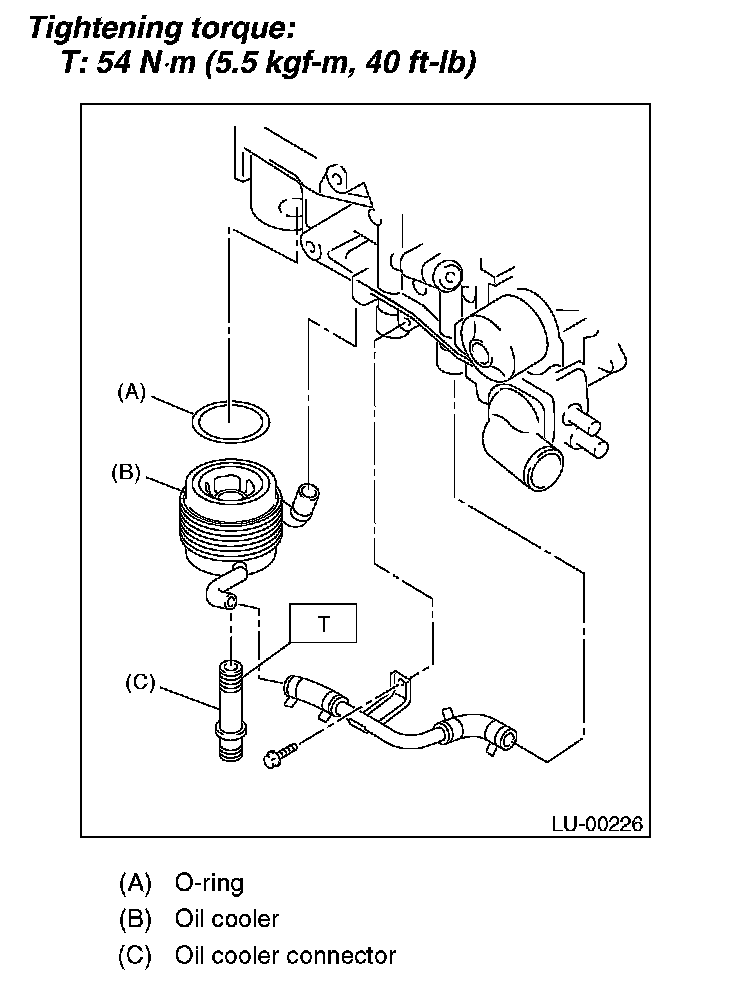 Tightening torque:
T: 54 N·m (5.5 kgf-m, 40 ft-lb)

(A)
(B)
T
(C)
LU-00226

(A) O-ring
(B) Oil cooler
(C) Oil cooler connector