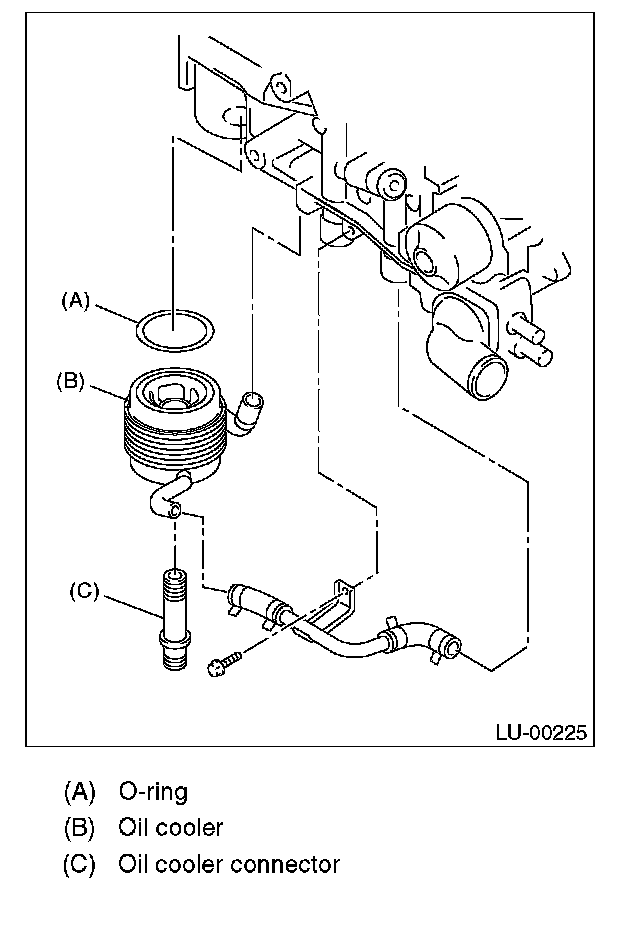 (A)
(B)
(C)
LU-00225

(A) O-ring
(B) Oil cooler
(C) Oil cooler connector