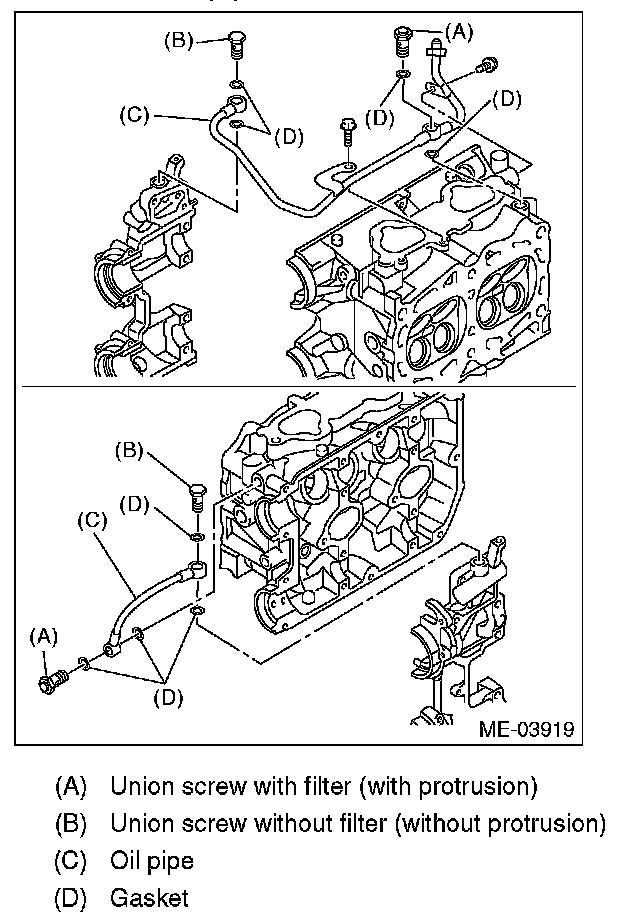 (B)
(A)
(C)
(D)
(D)
(D)

(B)
(D)
(C)
(A)
(D)
ME-03919

(A) Union screw with filter (with protrusion)
(B) Union screw without filter (without protrusion)
(C) Oil pipe
(D) Gasket