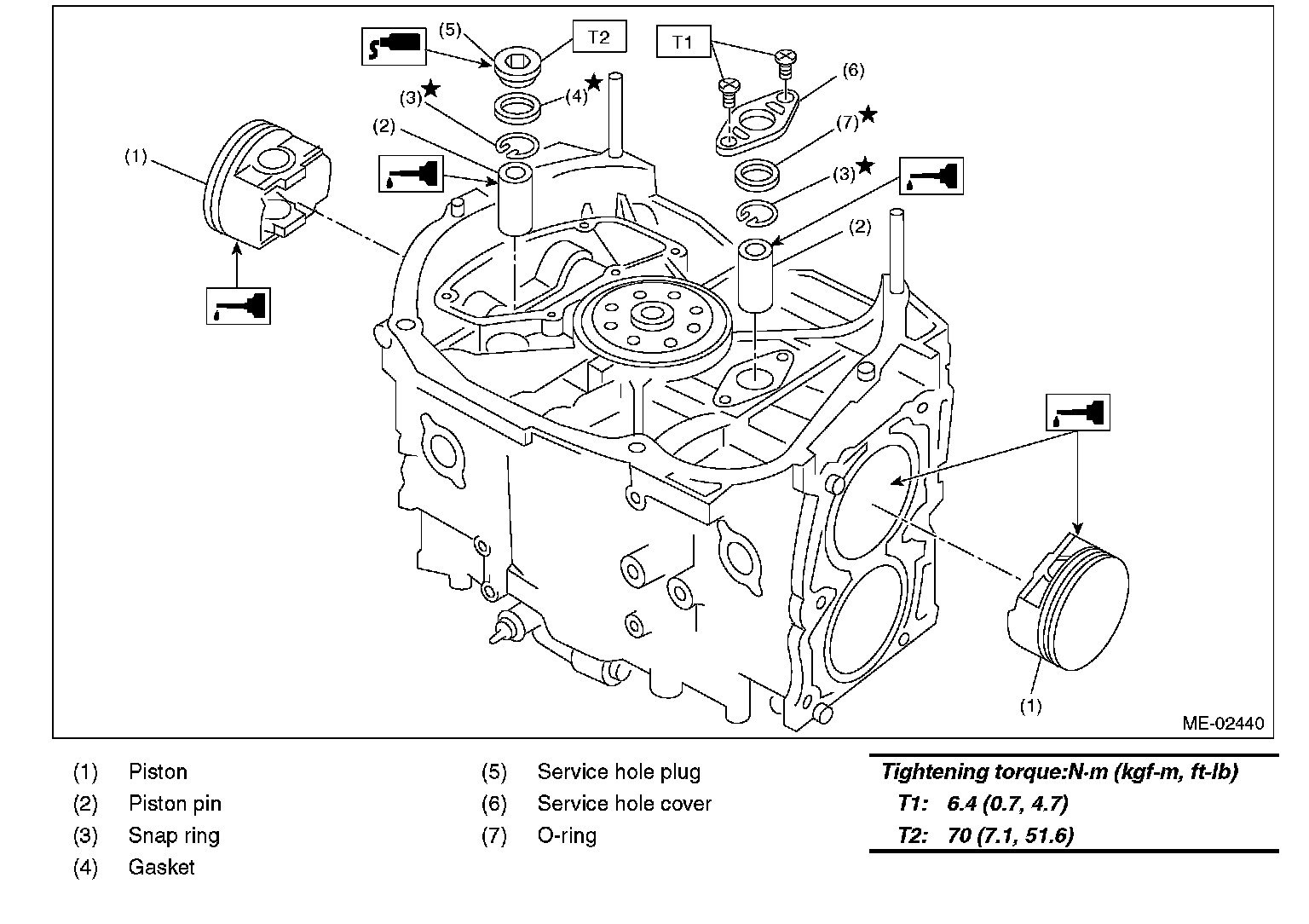 (5)
T2
T1
(6)
(3)★
(4)★
(7)★
(2)
(1)
(3)★
(2)
(1)
ME-02440

(1) Piston
(2) Piston pin
(3) Snap ring
(4) Gasket

(5) Service hole plug
(6) Service hole cover
(7) O-ring

Tightening torque:N·m (kgf-m, ft-lb)
T1: 6.4 (0.7, 4.7)
T2: 70 (7.1, 51.6)