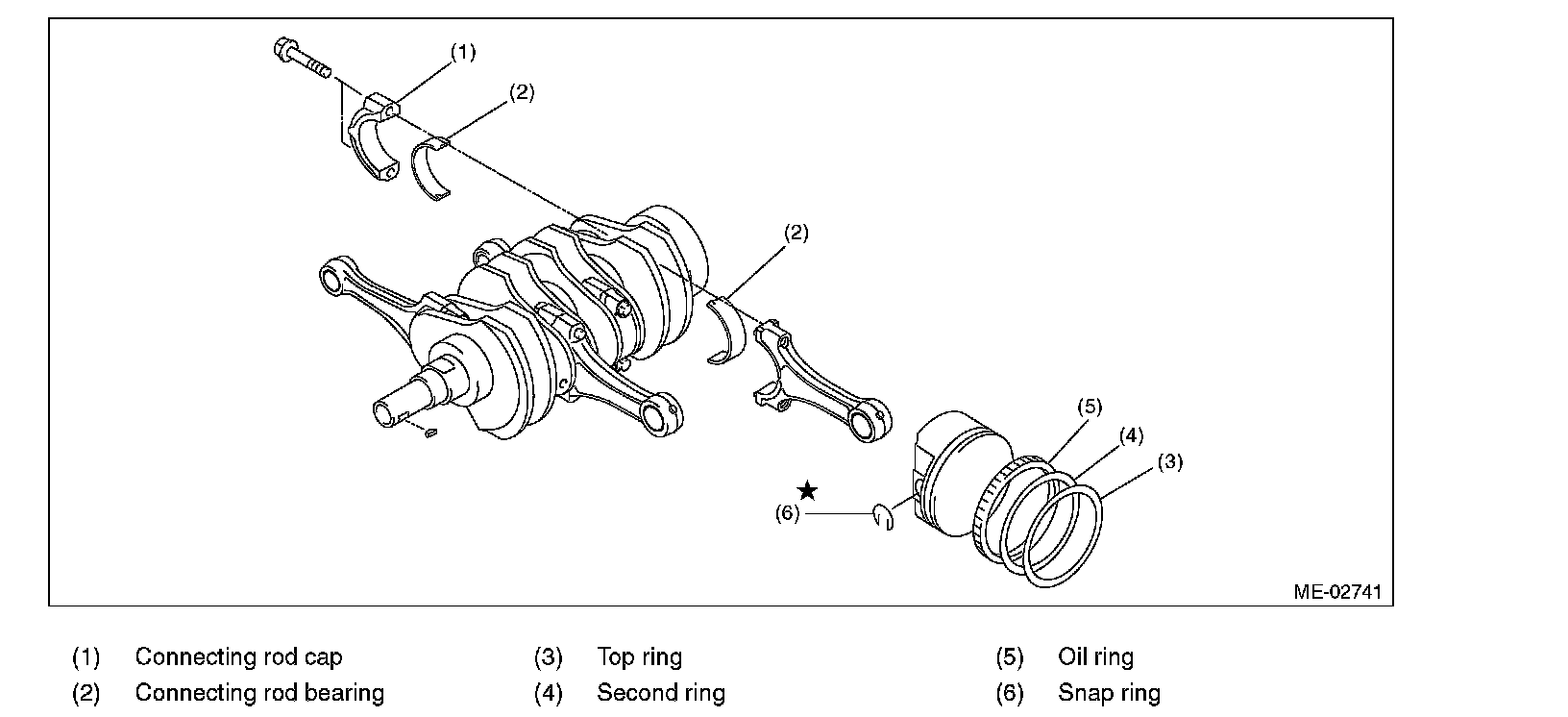 (1)
(2)
(2)
(5)
(4)
(3)
★
(6)
ME-02741

(1) Connecting rod cap
(2) Connecting rod bearing
(3) Top ring
(4) Second ring
(5) Oil ring
(6) Snap ring