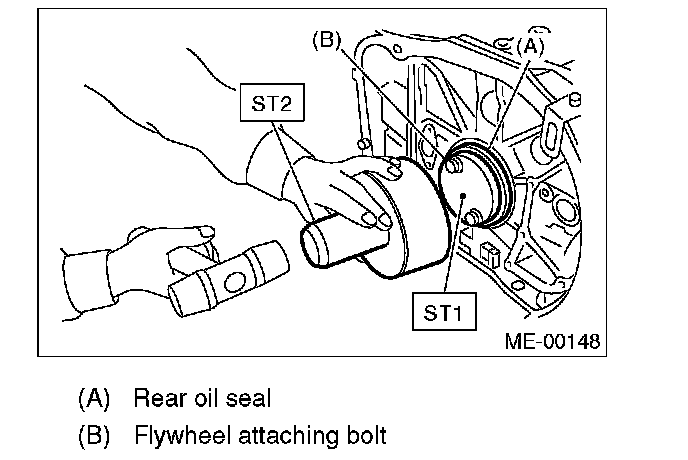 (B)
(A)
ST2
ST1
ME-00148

(A) Rear oil seal
(B) Flywheel attaching bolt