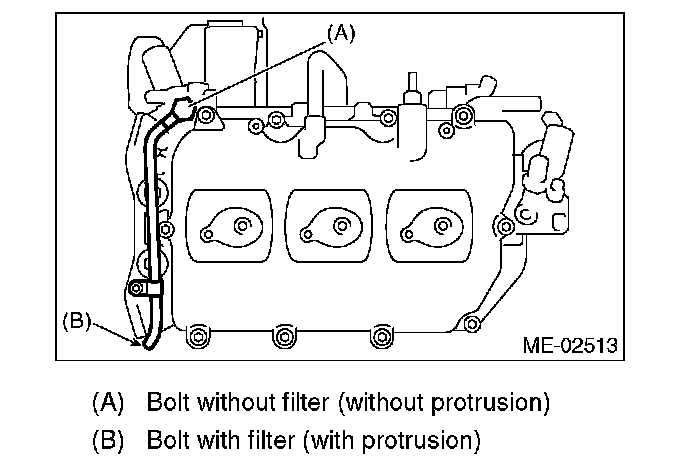 (A)

(B)

ME-02513

(A) Bolt without filter (without protrusion)

(B) Bolt with filter (with protrusion)