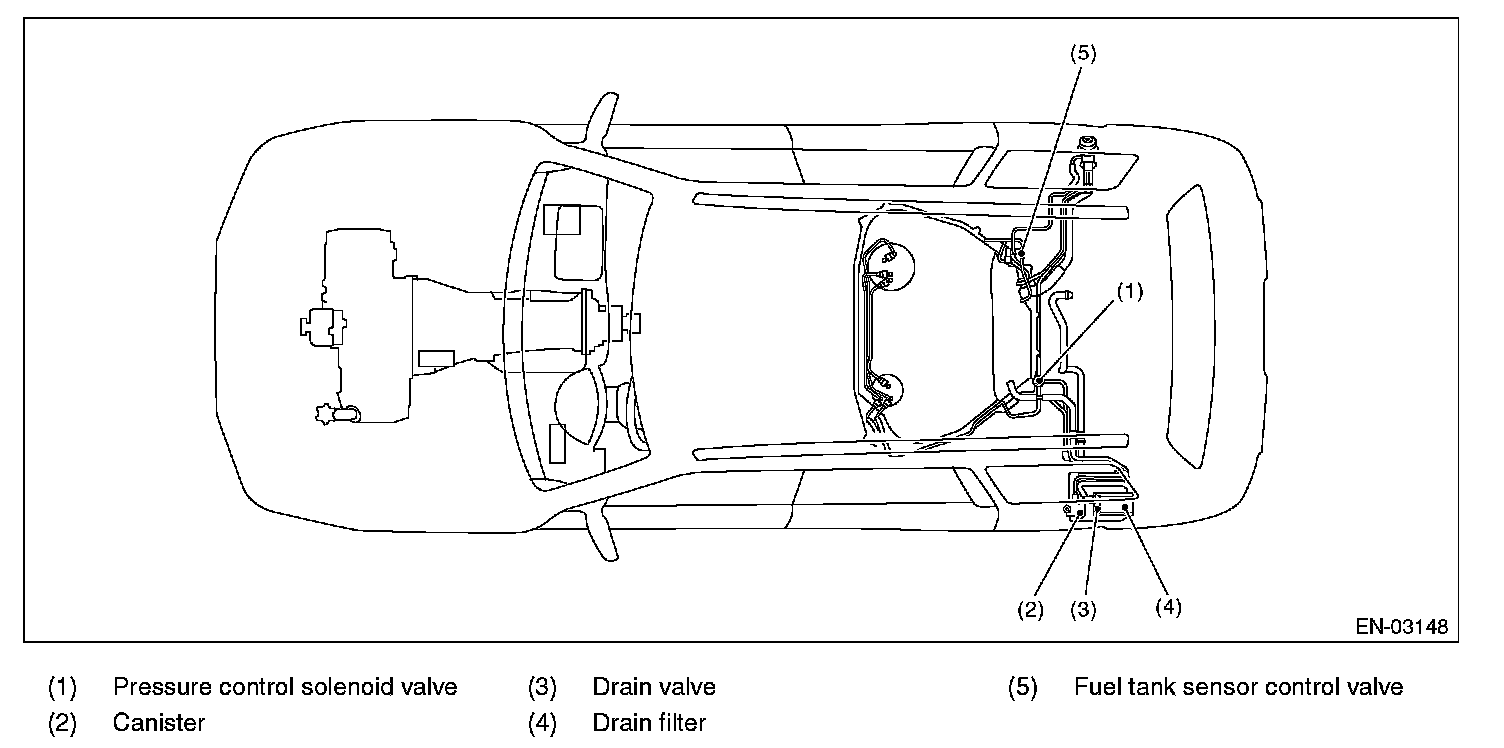 (5)

(1)

(2) (3) (4)

EN-03148

(1) Pressure control solenoid valve
(2) Canister
(3) Drain valve
(4) Drain filter
(5) Fuel tank sensor control valve